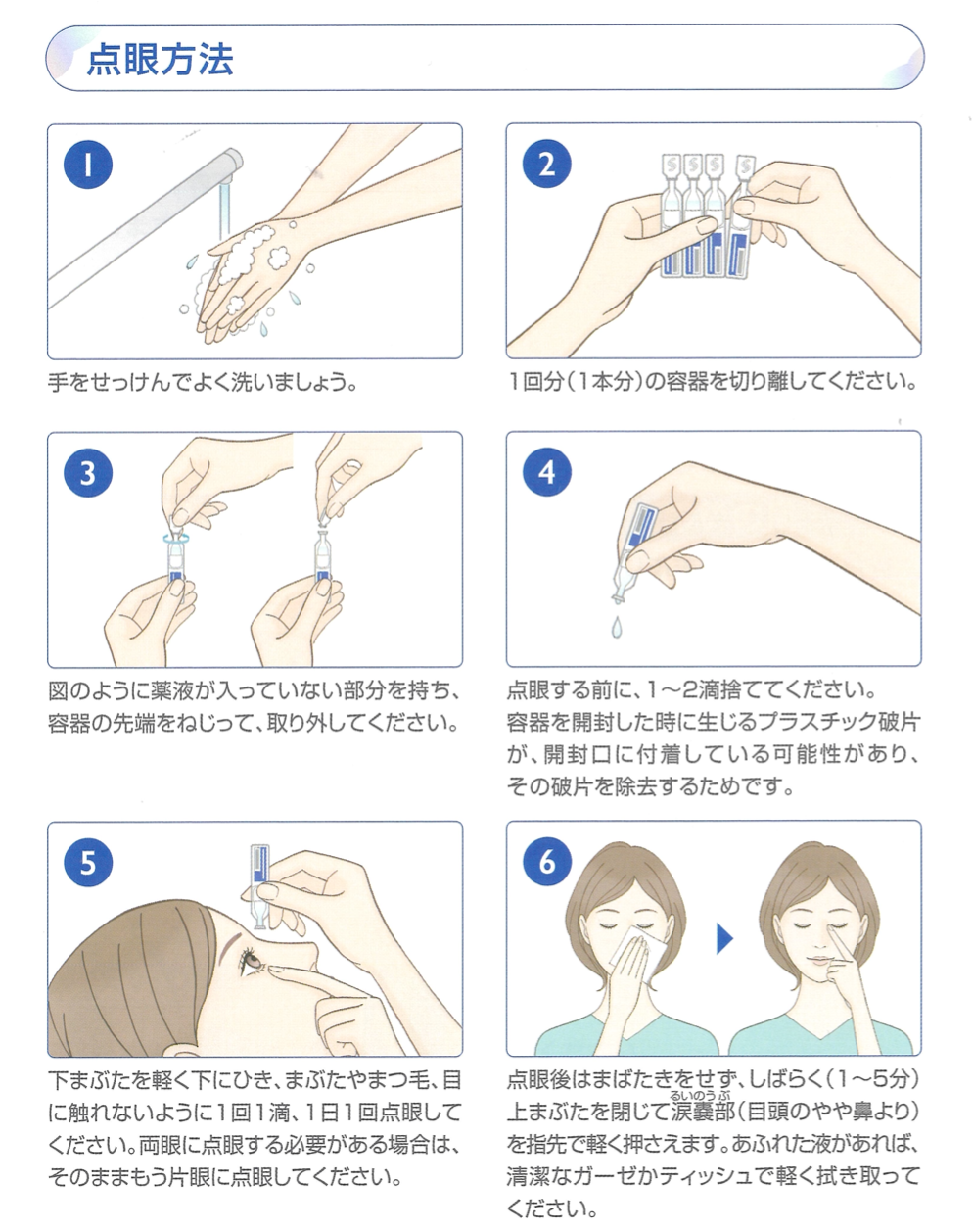 点眼方法

1

手をせっけんでよく洗いましょう。

2

1回分(1本分)の容器を切り離してください。

3

図のように薬液が入っていない部分を持ち、容器の先端をねじって、取り外してください。

4

点眼する前に、1～2滴捨ててください。容器を開封した時に生じるプラスチック破片が、開封口に付着している可能性があり、その破片を除去するためです。

5

下まぶたを軽く下にひき、まぶたやまつ毛、目に触れないように1回1滴、1日1回点眼してください。両眼に点眼する必要がある場合は、そのままもう片眼に点眼してください。

6

点眼後はまばたきをせず、しばらく(1～5分)上まぶたを閉じて涙嚢部(るいのうぶ)(目頭のやや鼻より)を指先で軽く押さえます。あふれた液があれば、清潔なガーゼかティッシュで軽く拭き取ってください。